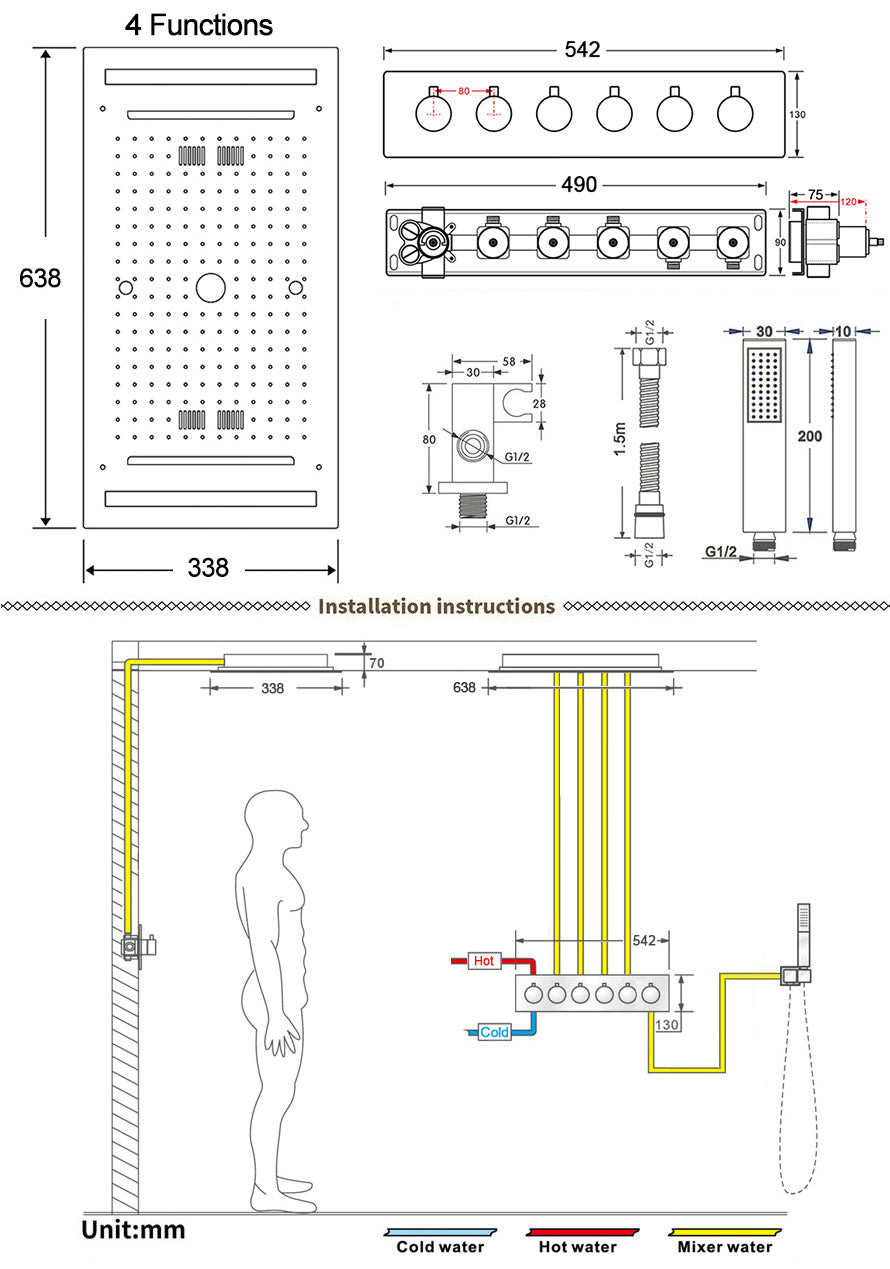 4 Functions

638

338

542

80

130

490

75

120

90

58

30

28

80

G1/2

G1/2

G1/2

1.5m

G1/2

30

10

200

G1/2

Installation instructions

70

338

638

542

Hot

Cold

130

Unit:mm

Cold water

Hot water

Mixer water