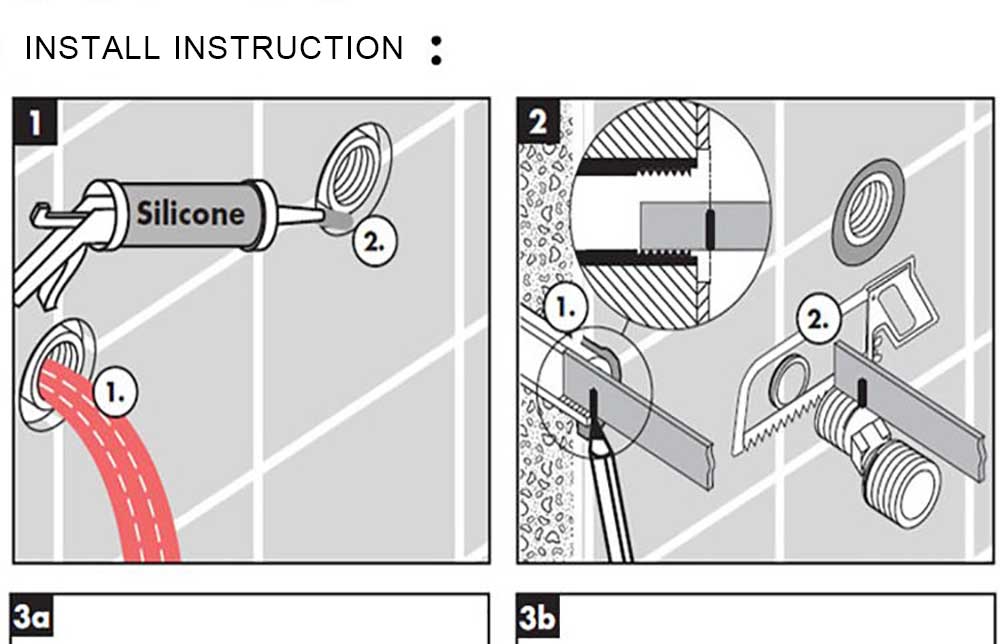 INSTALL INSTRUCTION :

1

Silicone

2.

1.

2

1.

2.

3a

3b