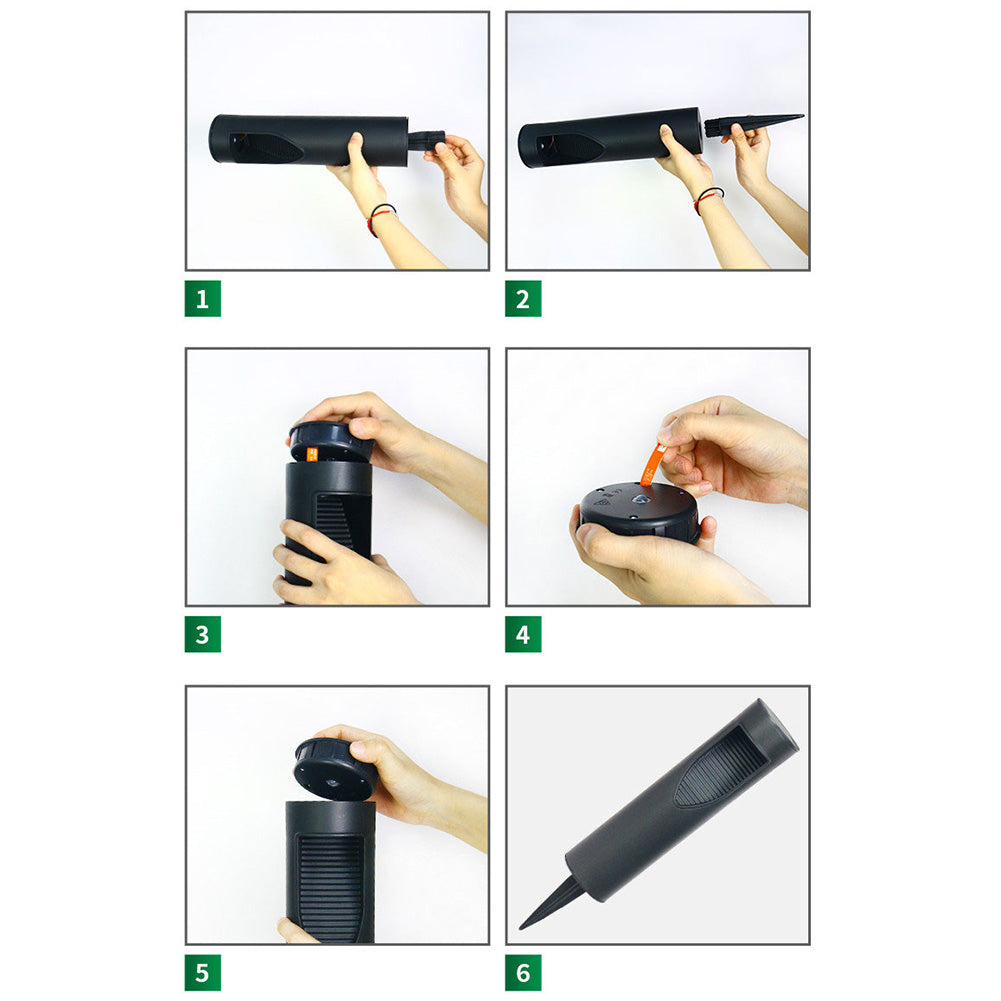 1

2

3

4

5

6