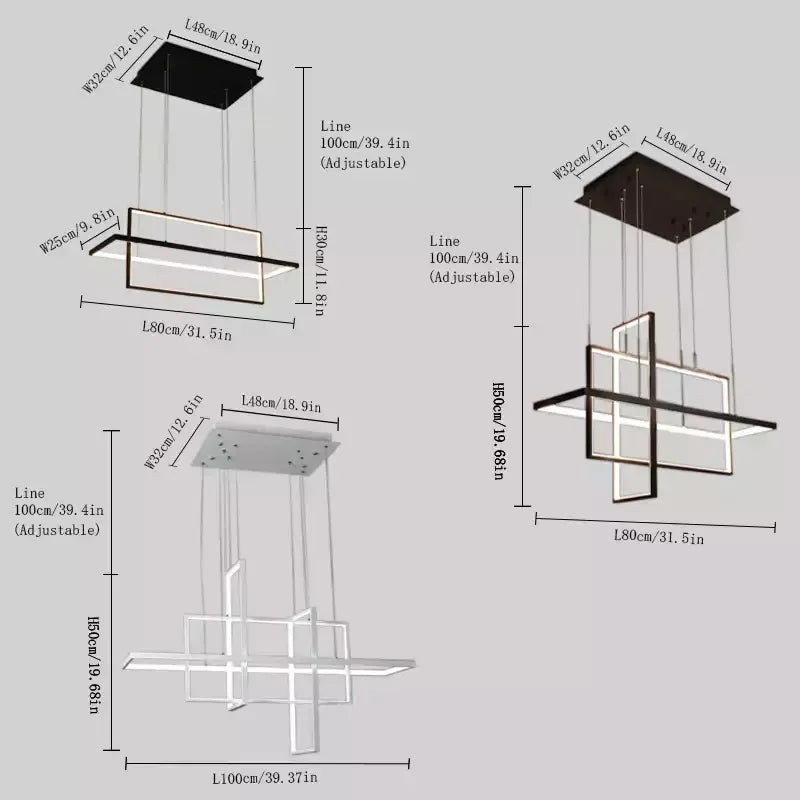 W32cm/12.6in
L48cm/18.9in
Line
100cm/39.4in
(Adjustable)
W25cm/9.8in
H30cm/11.8in
L80cm/31.5in

W32cm/12.6in
L48cm/18.9in
Line
100cm/39.4in
(Adjustable)
H50cm/19.68in
L80cm/31.5in

W32cm/12.6in
L48cm/18.9in
Line
100cm/39.4in
(Adjustable)
H50cm/19.68in
L100cm/39.37in