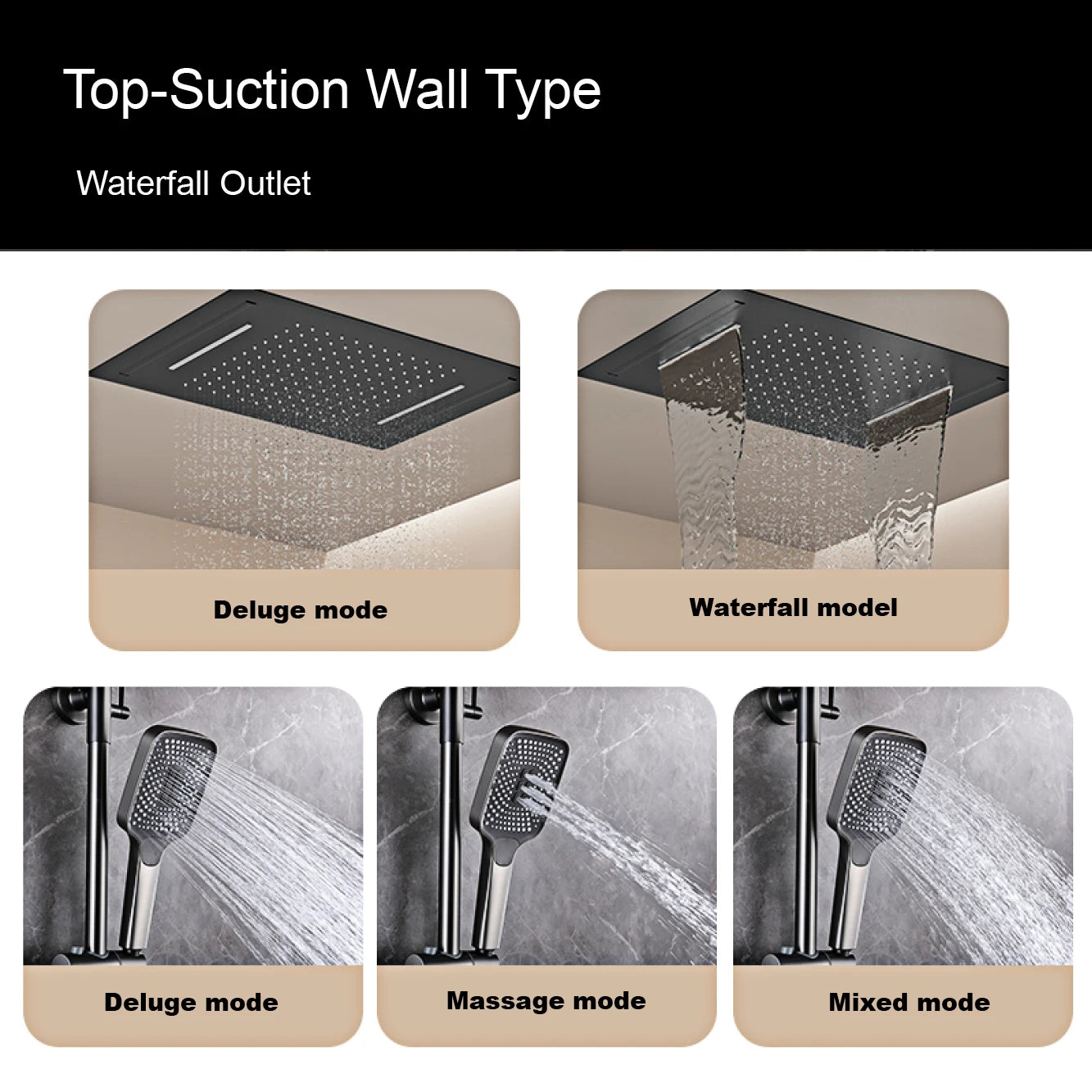 Top-Suction Wall Type

Waterfall Outlet

Deluge mode

Waterfall model

Deluge mode

Massage mode

Mixed mode