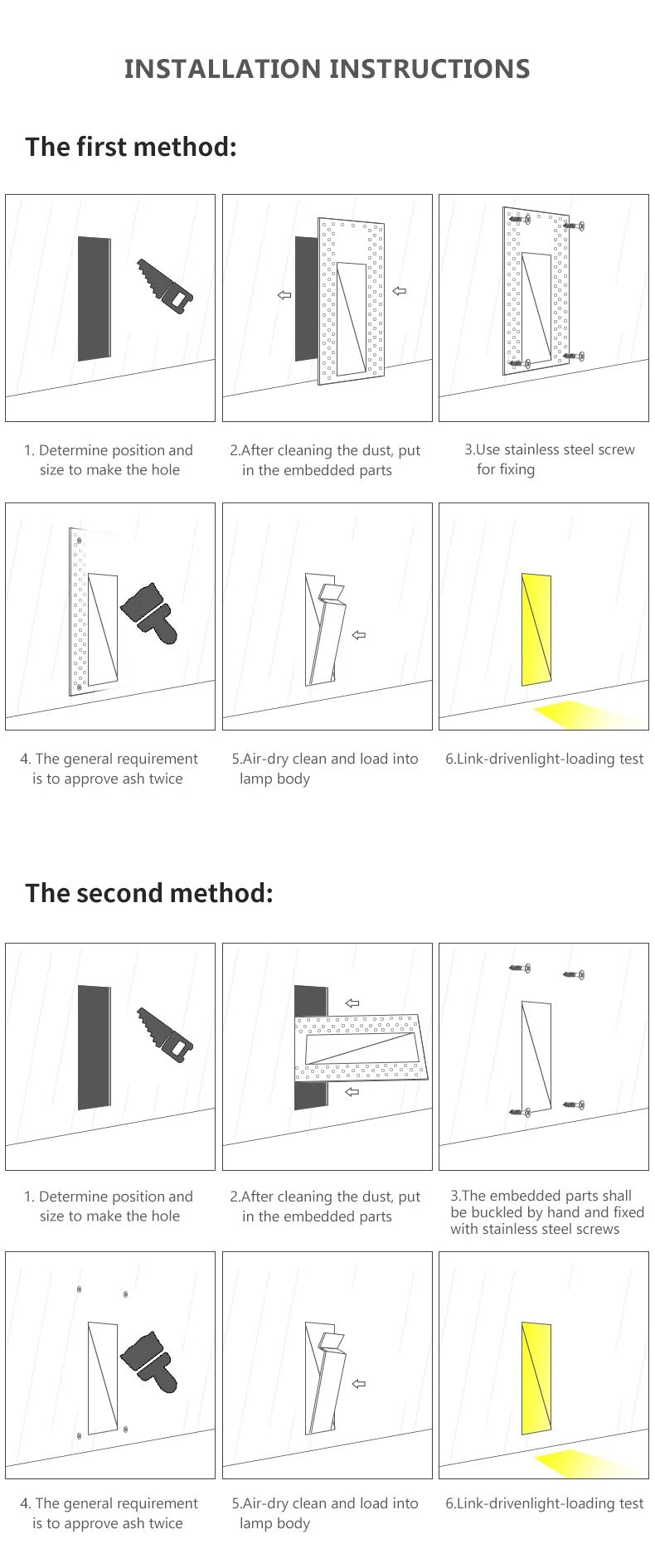 INSTALLATION INSTRUCTIONS

The first method:

1. Determine position and size to make the hole

2.After cleaning the dust, put in the embedded parts

3.Use stainless steel screw for fixing

4. The general requirement is to approve ash twice

5.Air-dry clean and load into lamp body

6.Link-drivenlight-loading test

The second method:

1. Determine position and size to make the hole

2.After cleaning the dust, put in the embedded parts

3.The embedded parts shall be buckled by hand and fixed with stainless steel screws

4. The general requirement is to approve ash twice

5.Air-dry clean and load into lamp body

6.Link-drivenlight-loading test