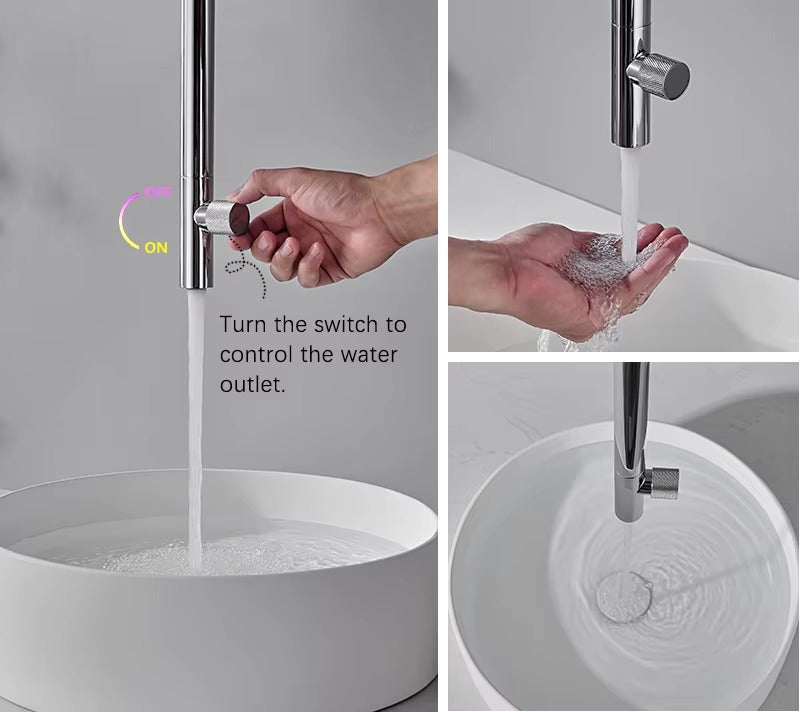 OFF
ON
Turn the switch to control the water outlet.