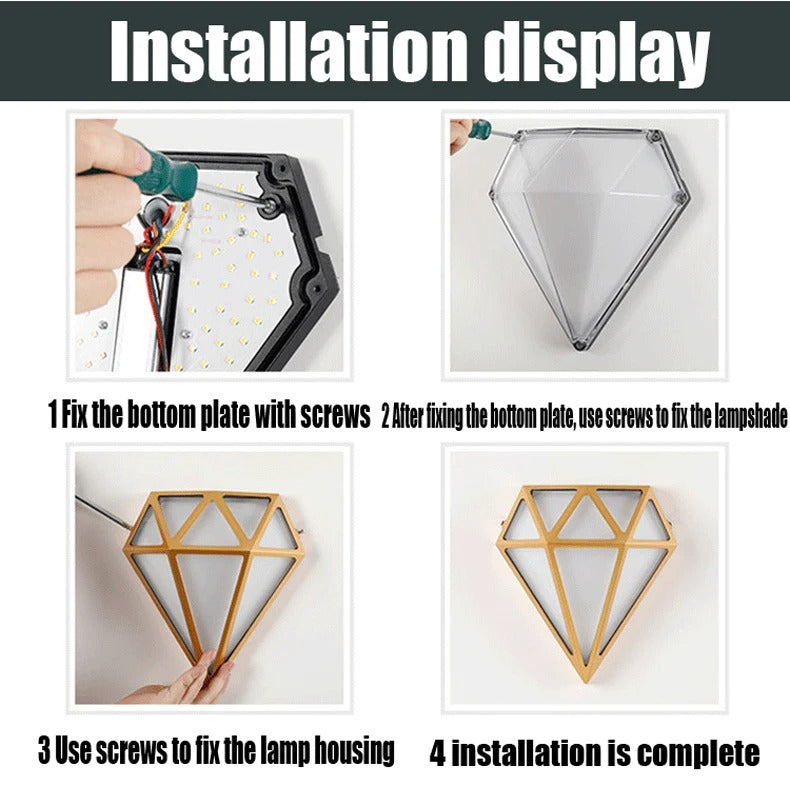 Installation display

1 Fix the bottom plate with screws

2 After fixing the bottom plate, use screws to fix the lampshade

3 Use screws to fix the lamp housing

4 installation is complete