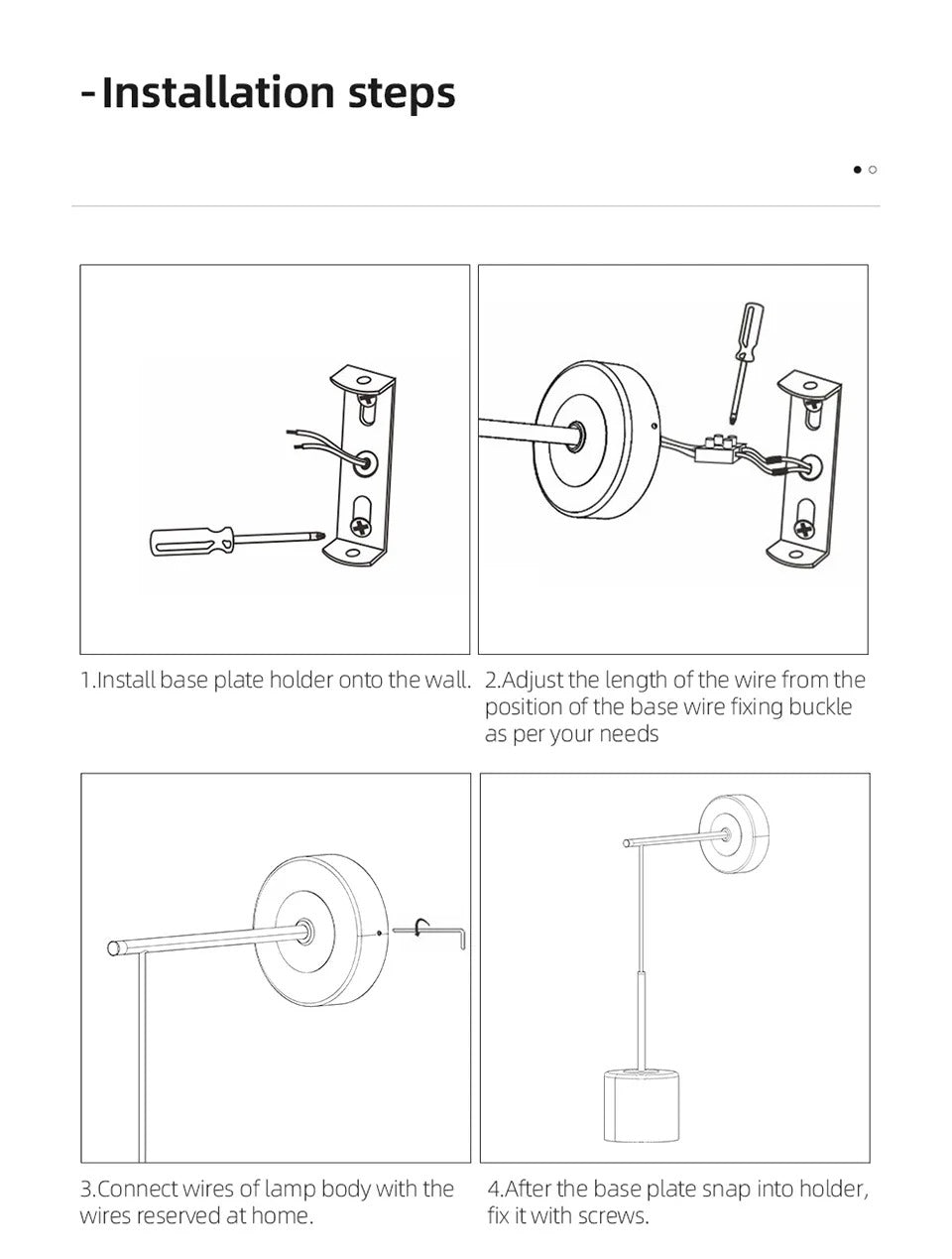 -Installation steps

1.Install base plate holder onto the wall.

2.Adjust the length of the wire from the position of the base wire fixing buckle as per your needs

3.Connect wires of lamp body with the wires reserved at home.

4.After the base plate snap into holder, fix it with screws.