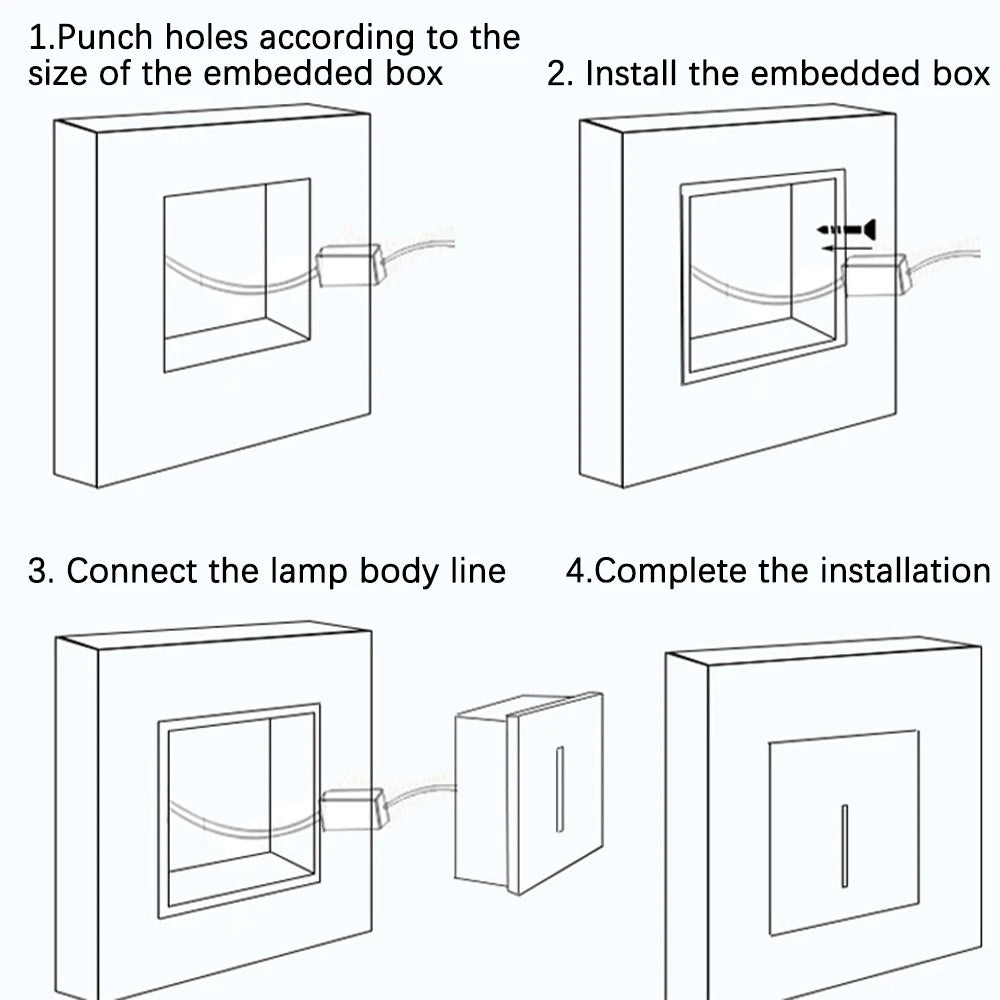 1.Punch holes according to the size of the embedded box

2. Install the embedded box

3. Connect the lamp body line

4.Complete the installation