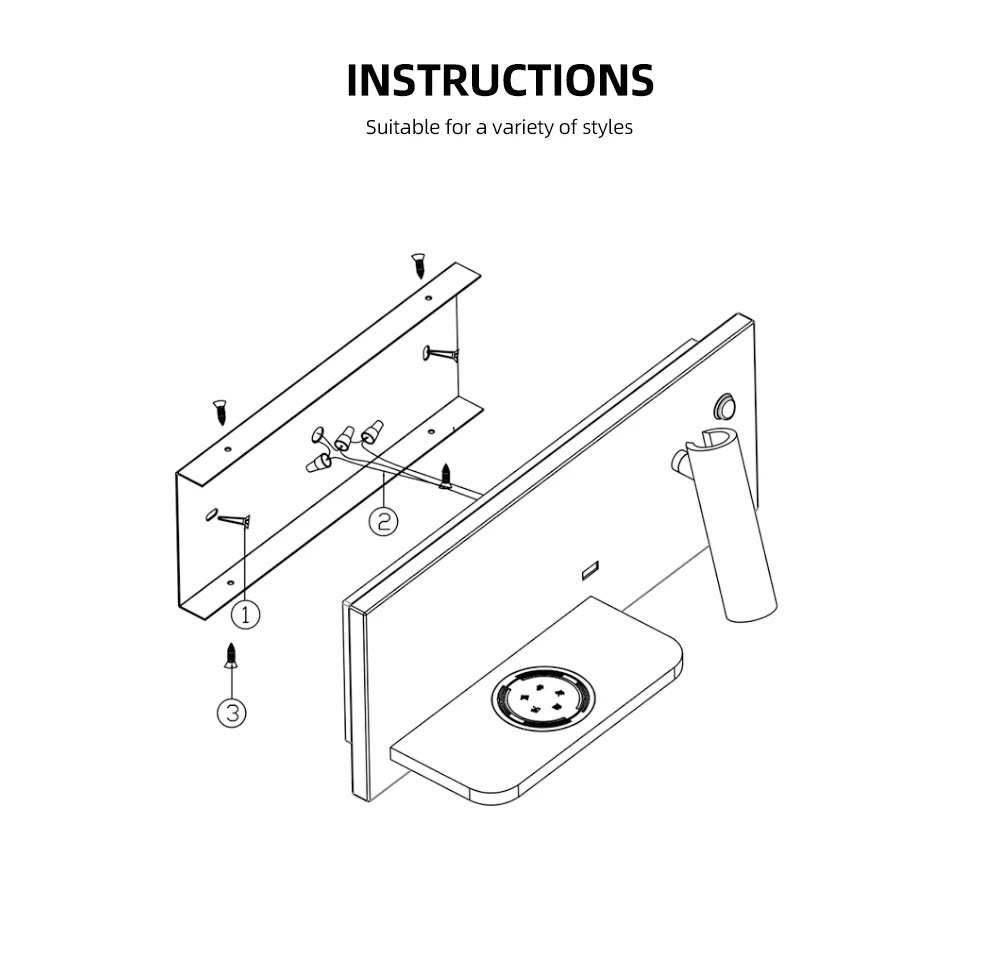 INSTRUCTIONS
Suitable for a variety of styles

2
1
3