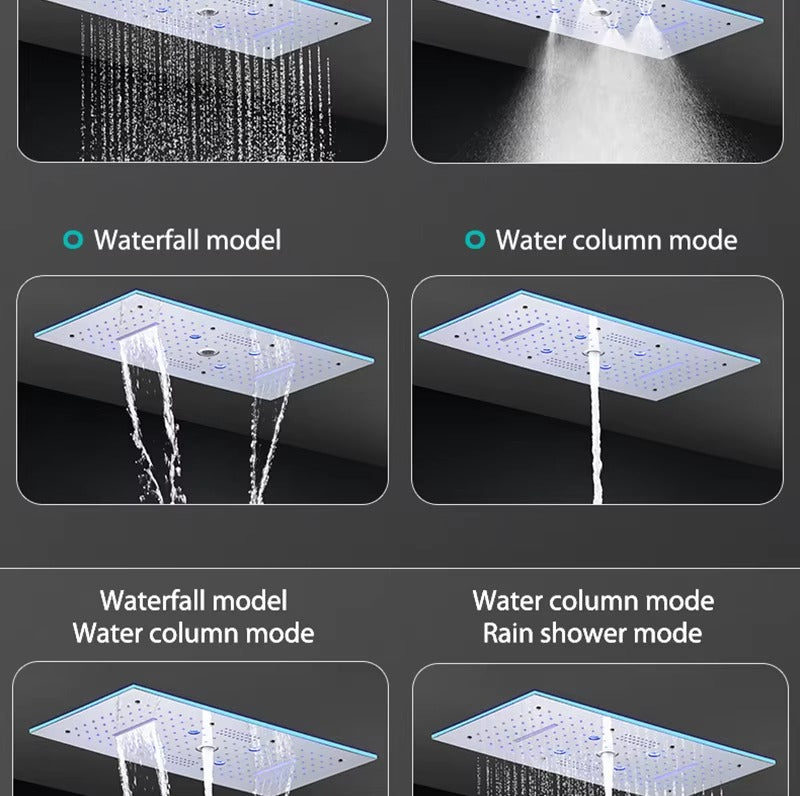 Waterfall model

Water column mode

Waterfall model
Water column mode

Water column mode
Rain shower mode